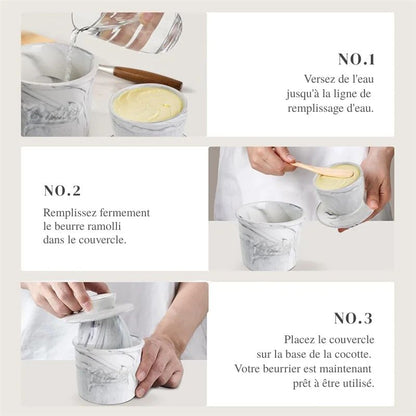 NO.1

Versez de l'eau jusqu'à la ligne de remplissage d'eau.

NO.2

Remplissez fermement le beurre ramolli dans le couvercle.

NO.3

Placez le couvercle sur la base de la cocotte. Votre beurrier est maintenant prêt à être utilisé.